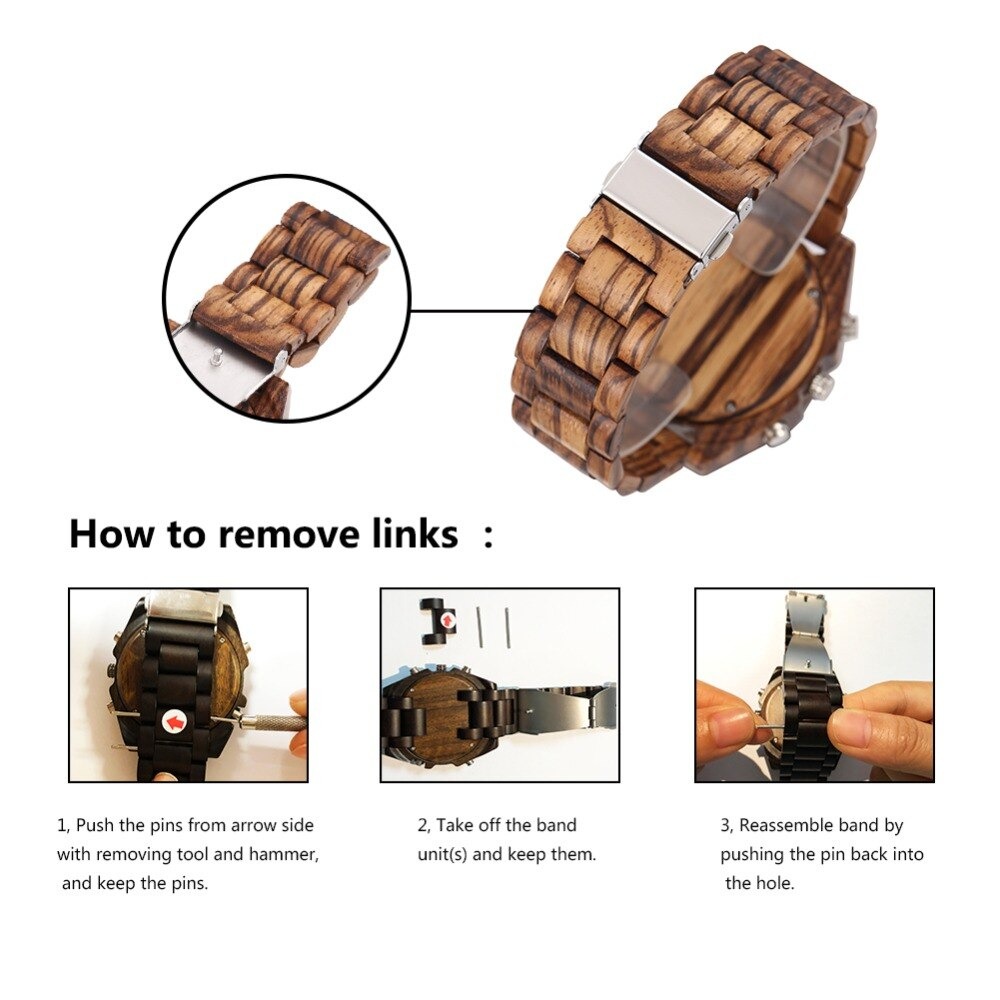 How to remove links ：

1, Push the pins from arrow side with removing tool and hammer, and keep the pins.

2, Take off the band unit(s) and keep them.

3, Reassemble band by pushing the pin back into the hole.